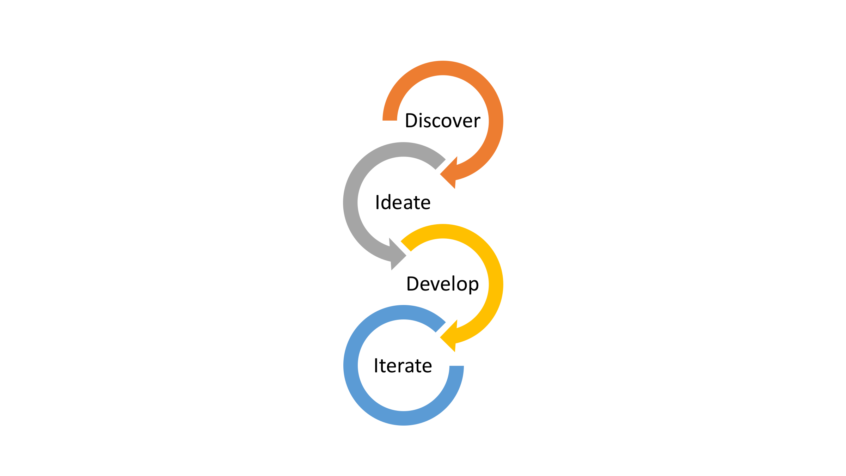 Discover

Ideate

Develop

Iterate